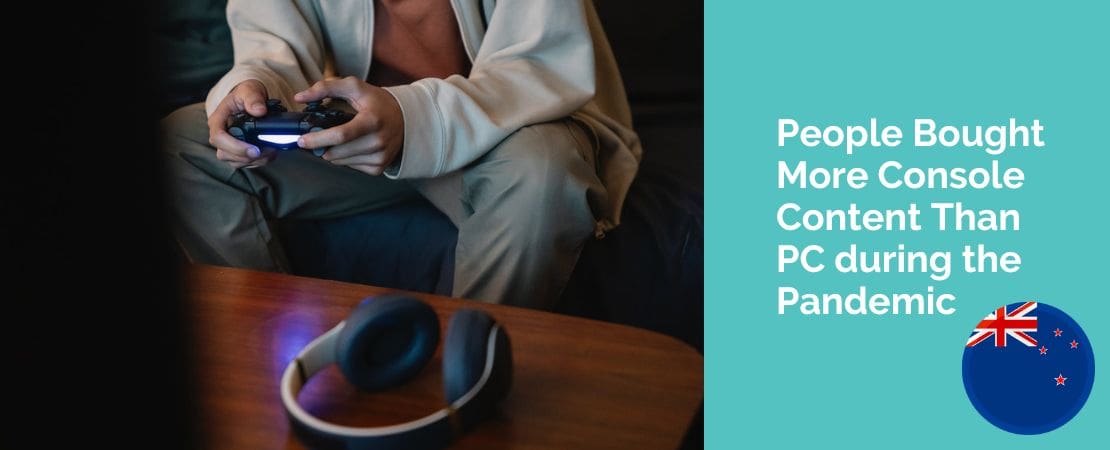 People Bought More Console Content Than PC during the Pandemic