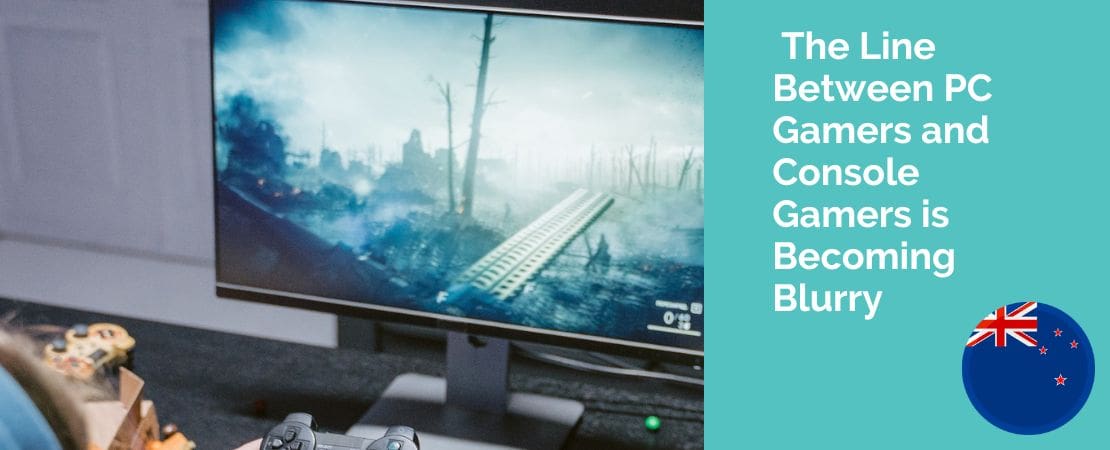 The Line Between PC Gamers and Console Gamers is Becoming Blurry