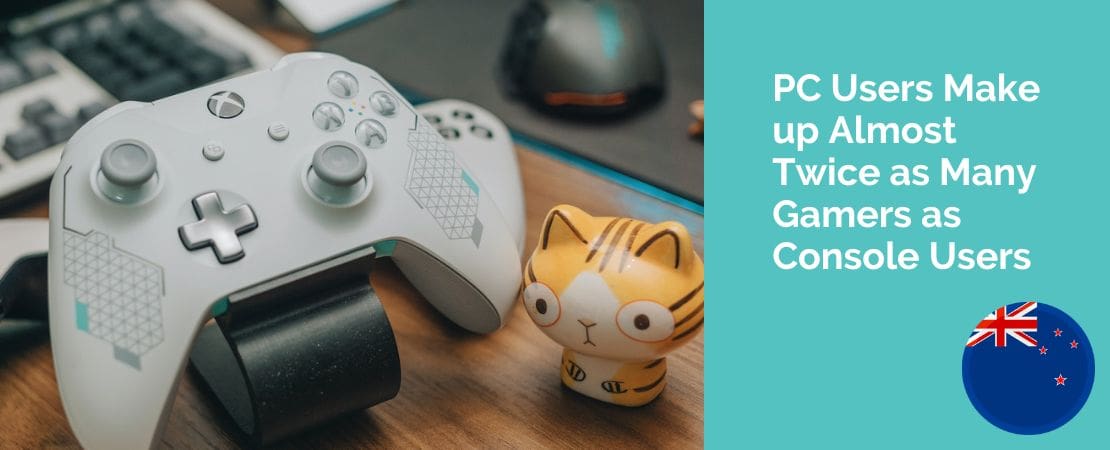 PC Users Make up Almost Twice as Many Gamers as Console Users